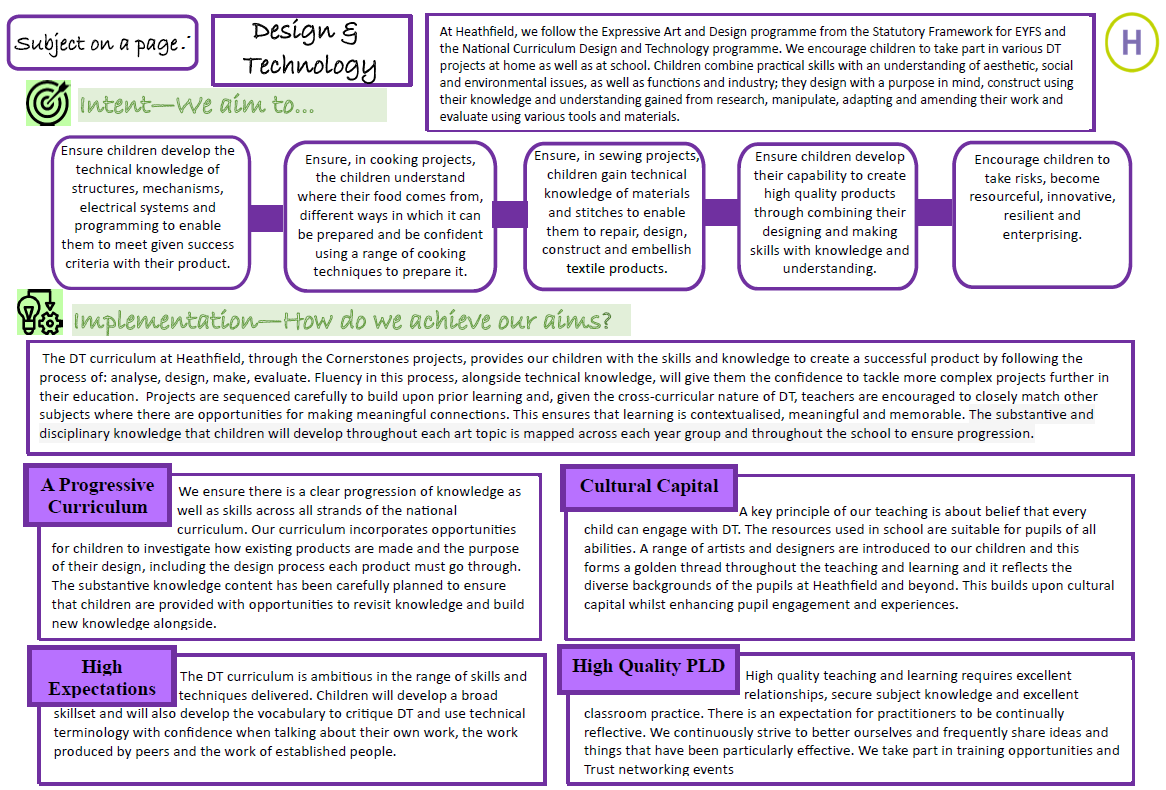 Subject on a page:

Design & Technology

At Heathfield, we follow the Expressive Art and Design programme from the Statutory Framework for EYFS and the National Curriculum Design and Technology programme. We encourage children to take part in various DT projects at home as well as at school. Children combine practical skills with an understanding of aesthetic, social and environmental issues, as well as functions and industry; they design with a purpose in mind, construct using their knowledge and understanding gained from research, manipulate, adapting and amending their work and evaluate using various tools and materials.

H

Intent—We aim to...

Ensure children develop the technical knowledge of structures, mechanisms, electrical systems and programming to enable them to meet given success criteria with their product.

Ensure, in cooking projects, the children understand where their food comes from, different ways in which it can be prepared and be confident using a range of cooking techniques to prepare it.

Ensure, in sewing projects, children gain technical knowledge of materials and stitches to enable them to repair, design, construct and embellish textile products.

Ensure children develop their capability to create high quality products through combining their designing and making skills with knowledge and understanding.

Encourage children to take risks, become resourceful, innovative, resilient and enterprising.

Implementation—How do we achieve our aims?

The DT curriculum at Heathfield, through the Cornerstones projects, provides our children with the skills and knowledge to create a successful product by following the process of: analyse, design, make, evaluate. Fluency in this process, alongside technical knowledge, will give them the confidence to tackle more complex projects further in their education. Projects are sequenced carefully to build upon prior learning and, given the cross-curricular nature of DT, teachers are encouraged to closely match other subjects where there are opportunities for making meaningful connections. This ensures that learning is contextualised, meaningful and memorable. The substantive and disciplinary knowledge that children will develop throughout each art topic is mapped across each year group and throughout the school to ensure progression.

A Progressive Curriculum

We ensure there is a clear progression of knowledge as well as skills across all strands of the national curriculum. Our curriculum incorporates opportunities for children to investigate how existing products are made and the purpose of their design, including the design process each product must go through. The substantive knowledge content has been carefully planned to ensure that children are provided with opportunities to revisit knowledge and build new knowledge alongside.

Cultural Capital

A key principle of our teaching is about belief that every child can engage with DT. The resources used in school are suitable for pupils of all abilities. A range of artists and designers are introduced to our children and this forms a golden thread throughout the teaching and learning and it reflects the diverse backgrounds of the pupils at Heathfield and beyond. This builds upon cultural capital whilst enhancing pupil engagement and experiences.

High Expectations

The DT curriculum is ambitious in the range of skills and techniques delivered. Children will develop a broad skillset and will also develop the vocabulary to critique DT and use technical terminology with confidence when talking about their own work, the work produced by peers and the work of established people.

High Quality PLD

High quality teaching and learning requires excellent relationships, secure subject knowledge and excellent classroom practice. There is an expectation for practitioners to be continually reflective. We continuously strive to better ourselves and frequently share ideas and things that have been particularly effective. We take part in training opportunities and Trust networking events